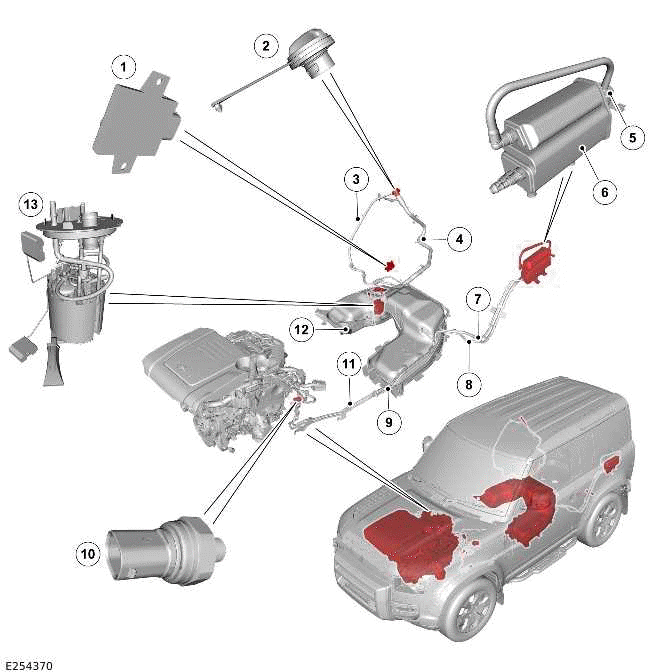 1
2
3
4
5
6
7
8
9
10
11
12
13
E254370